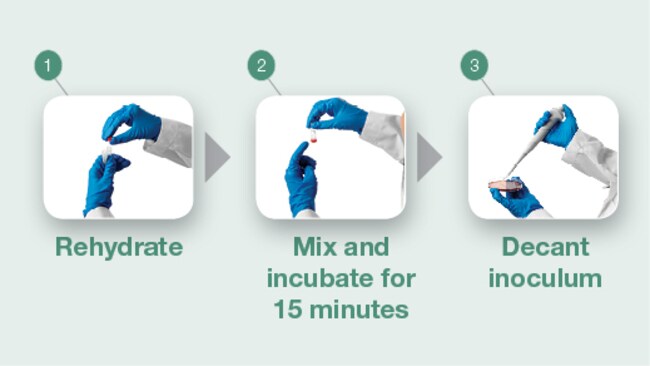 1
Rehydrate

2
Mix and incubate for 15 minutes

3
Decant inoculum