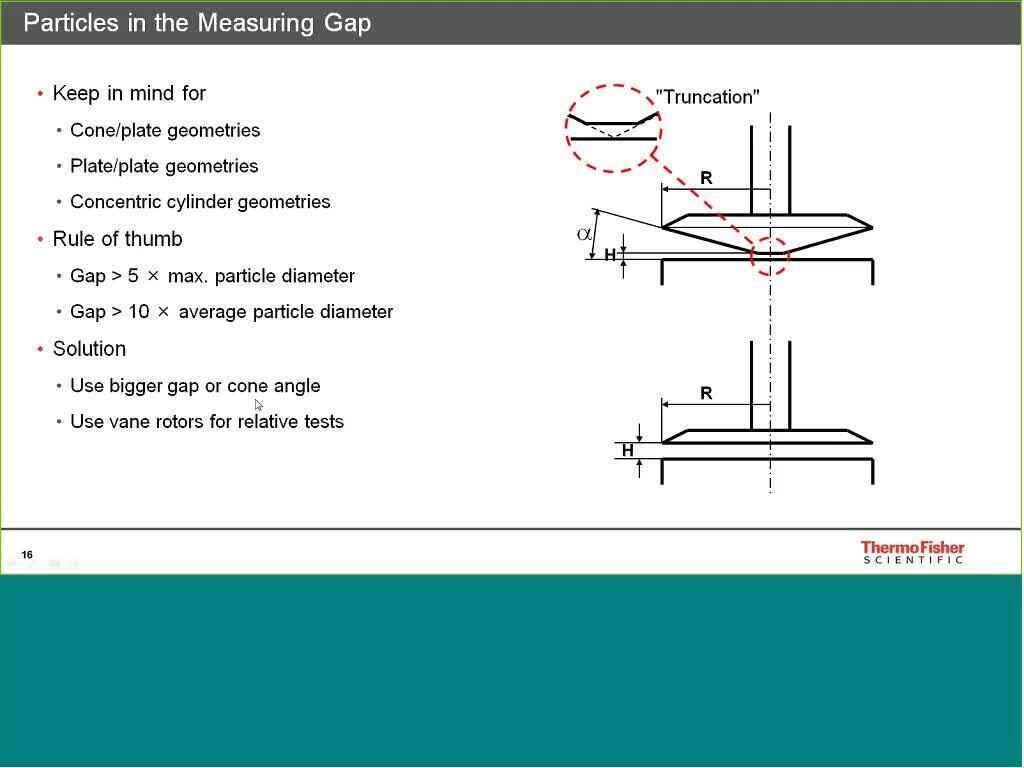 Particles in the Measuring Gap

• Keep in mind for
  • Cone/plate geometries
  • Plate/plate geometries
  • Concentric cylinder geometries
• Rule of thumb
  • Gap > 5 × max. particle diameter
  • Gap > 10 × average particle diameter
• Solution
  • Use bigger gap or cone angle
  • Use vane rotors for relative tests

"Truncation"
R
$\alpha$
H
R
H

16

ThermoFisher
SCIENTIFIC