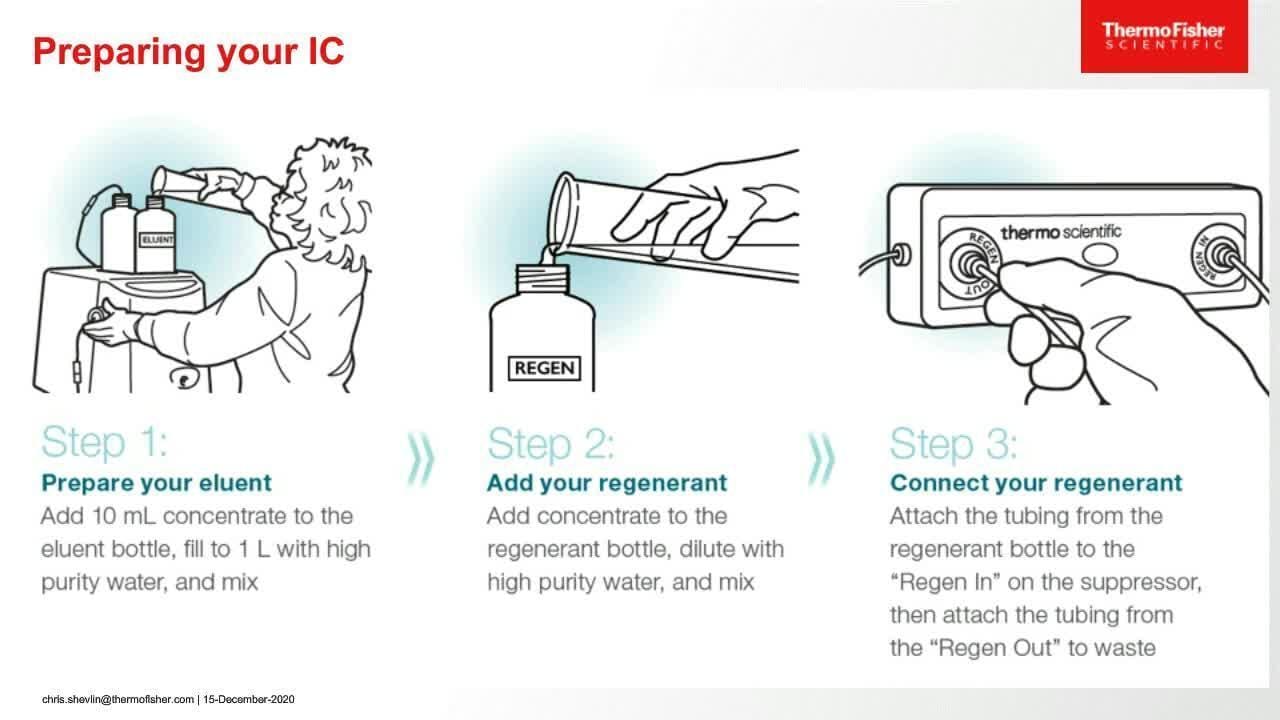 Preparing your IC

ThermoFisher SCIENTIFIC

ELUENT

REGEN

thermo scientific

REGEN OUT

REGEN IN

Step 1:
Prepare your eluent
Add 10 mL concentrate to the eluent bottle, fill to 1 L with high purity water, and mix

Step 2:
Add your regenerant
Add concentrate to the regenerant bottle, dilute with high purity water, and mix

Step 3:
Connect your regenerant
Attach the tubing from the regenerant bottle to the "Regen In" on the suppressor, then attach the tubing from the "Regen Out" to waste

chris.shevlin@thermofisher.com | 15-December-2020