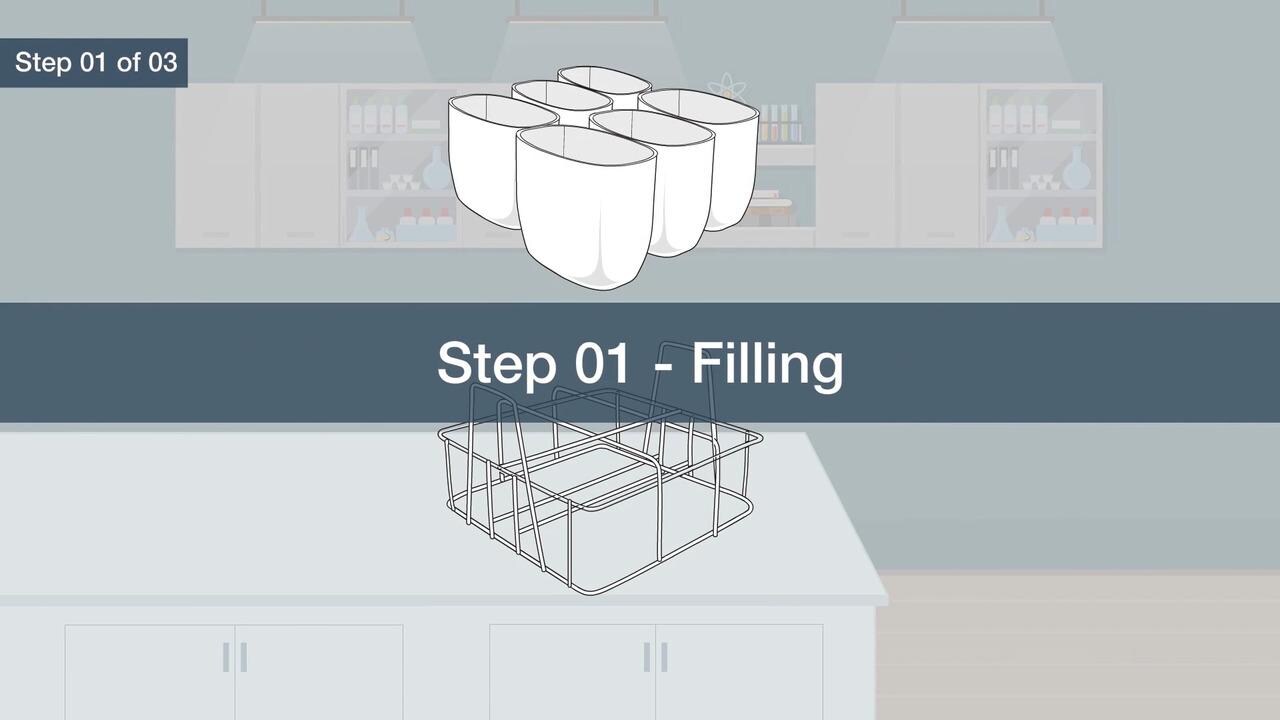 Step 01 of 03

Step 01 - Filling