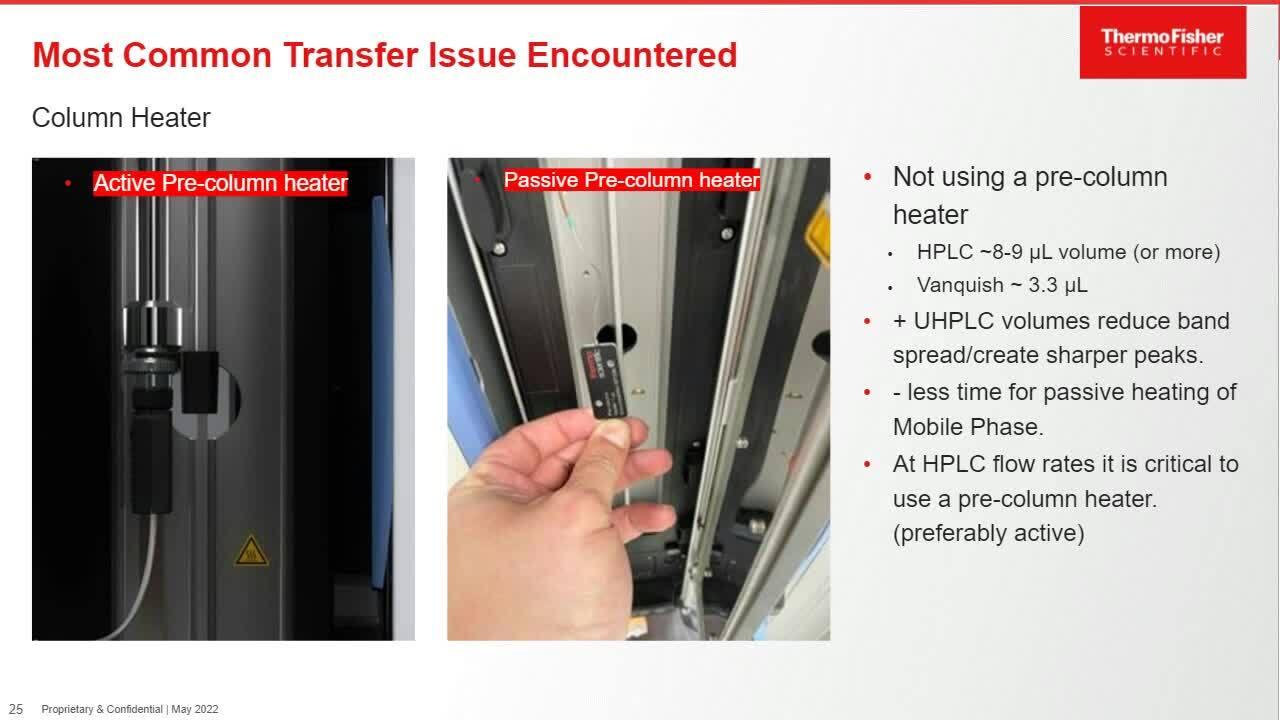 Most Common Transfer Issue Encountered

ThermoFisher SCIENTIFIC

Column Heater

• Active Pre-column heater

• Passive Pre-column heater

• Not using a pre-column heater
  • HPLC ~8-9 µL volume (or more)
  • Vanquish ~ 3.3 µL
• + UHPLC volumes reduce band spread/create sharper peaks.
• - less time for passive heating of Mobile Phase.
• At HPLC flow rates it is critical to use a pre-column heater. (preferably active)

25 Proprietary & Confidential | May 2022