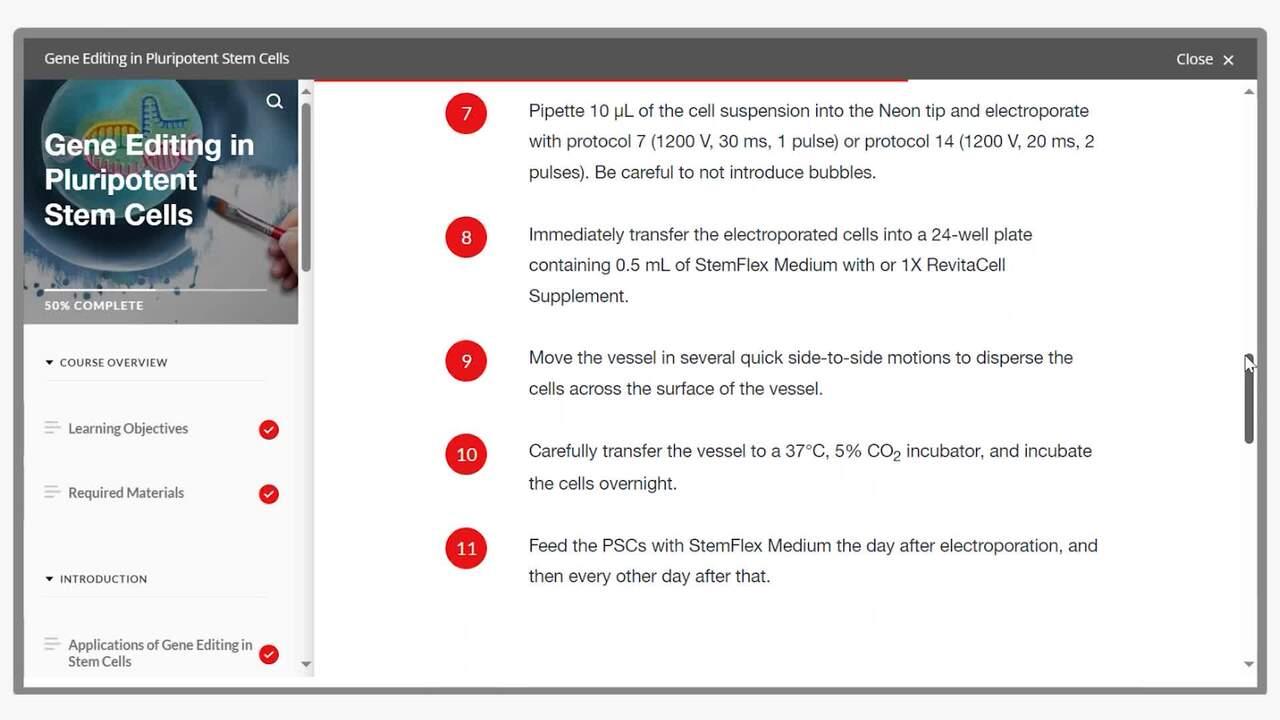 Gene Editing in Pluripotent Stem Cells

Close ×

Gene Editing in Pluripotent Stem Cells

50% COMPLETE

COURSE OVERVIEW

Learning Objectives

Required Materials

INTRODUCTION

Applications of Gene Editing in Stem Cells

7

Pipette 10 µL of the cell suspension into the Neon tip and electroporate with protocol 7 (1200 V, 30 ms, 1 pulse) or protocol 14 (1200 V, 20 ms, 2 pulses). Be careful to not introduce bubbles.

8

Immediately transfer the electroporated cells into a 24-well plate containing 0.5 mL of StemFlex Medium with or 1X RevitaCell Supplement.

9

Move the vessel in several quick side-to-side motions to disperse the cells across the surface of the vessel.

10

Carefully transfer the vessel to a 37°C, 5% $CO_2$ incubator, and incubate the cells overnight.

11

Feed the PSCs with StemFlex Medium the day after electroporation, and then every other day after that.