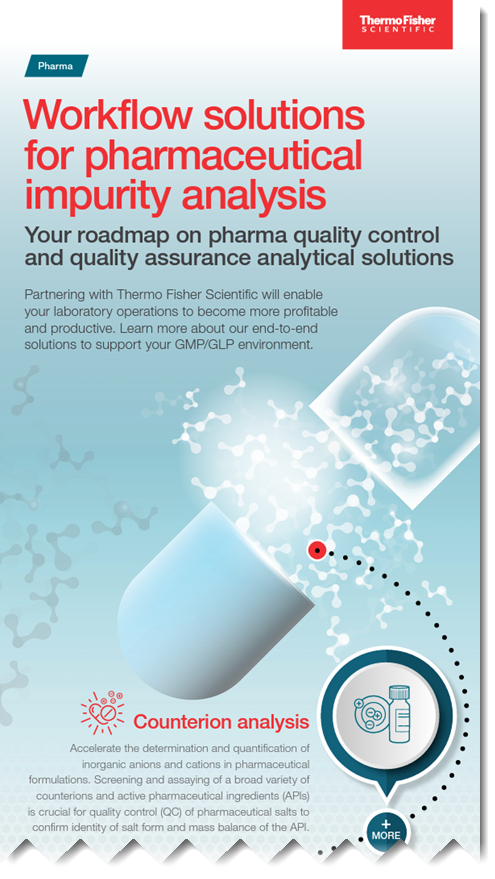 Thermo Fisher
SCIENTIFIC

Pharma

Workflow solutions for pharmaceutical impurity analysis

Your roadmap on pharma quality control and quality assurance analytical solutions

Partnering with Thermo Fisher Scientific will enable your laboratory operations to become more profitable and productive. Learn more about our end-to-end solutions to support your GMP/GLP environment.

Counterion analysis

Accelerate the determination and quantification of inorganic anions and cations in pharmaceutical formulations. Screening and assaying of a broad variety of counterions and active pharmaceutical ingredients (APIs) is crucial for quality control (QC) of pharmaceutical salts to confirm identity of salt form and mass balance of the API.

+
MORE