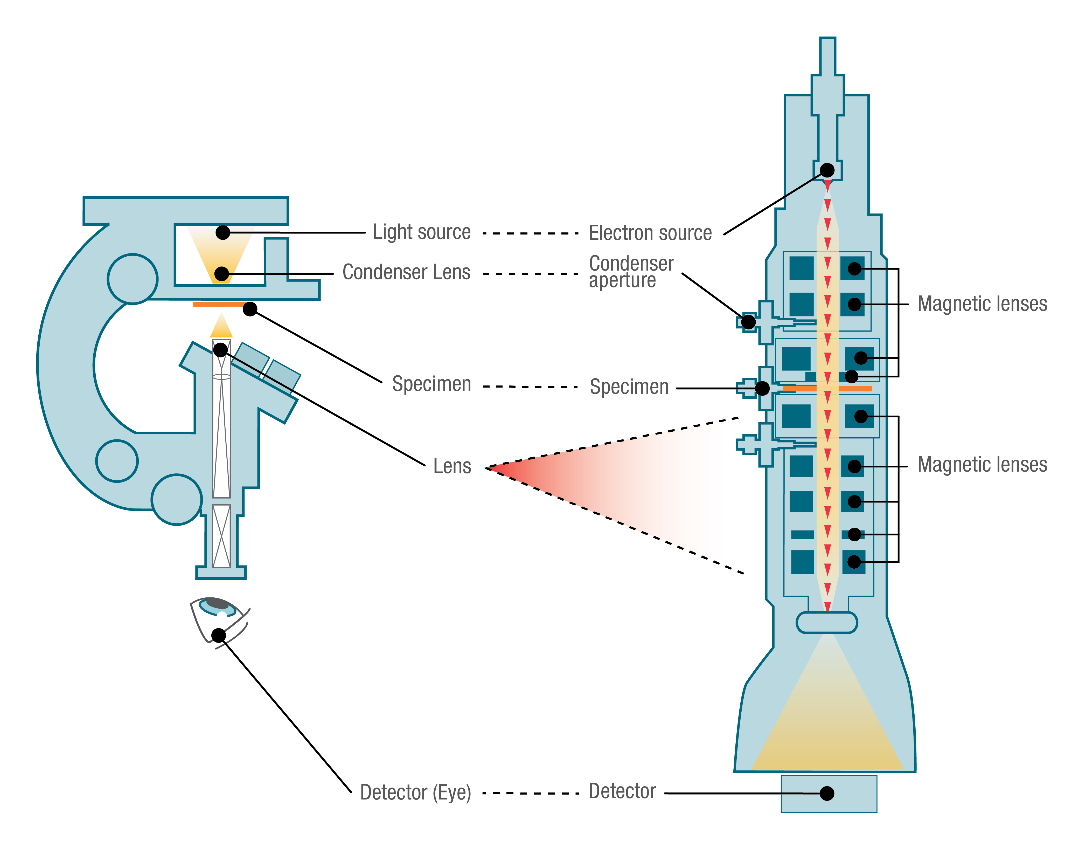 Light source
Condenser Lens
Specimen
Lens
Detector (Eye)
Electron source
Condenser aperture
Specimen
Detector
Magnetic lenses
Magnetic lenses