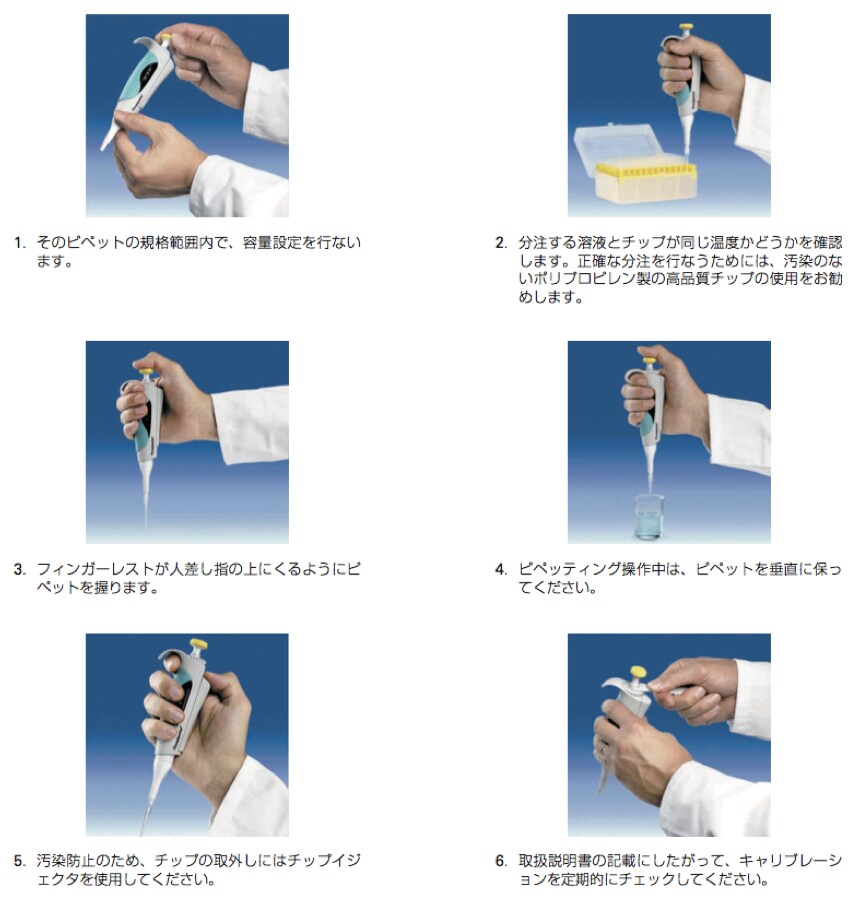 1. そのピペットの規格範囲内で、容量設定を行ないます。

2. 分注する溶液とチップが同じ温度かどうかを確認します。正確な分注を行なうためには、汚染のないポリプロピレン製の高品質チップの使用をお勧めします。

3. フィンガーレストが人差し指の上にくるようにピペットを握ります。

4. ピペッティング操作中は、ピペットを垂直に保ってください。

5. 汚染防止のため、チップの取外しにはチップイジェクタを使用してください。

6. 取扱説明書の記載にしたがって、キャリブレーションを定期的にチェックしてください。