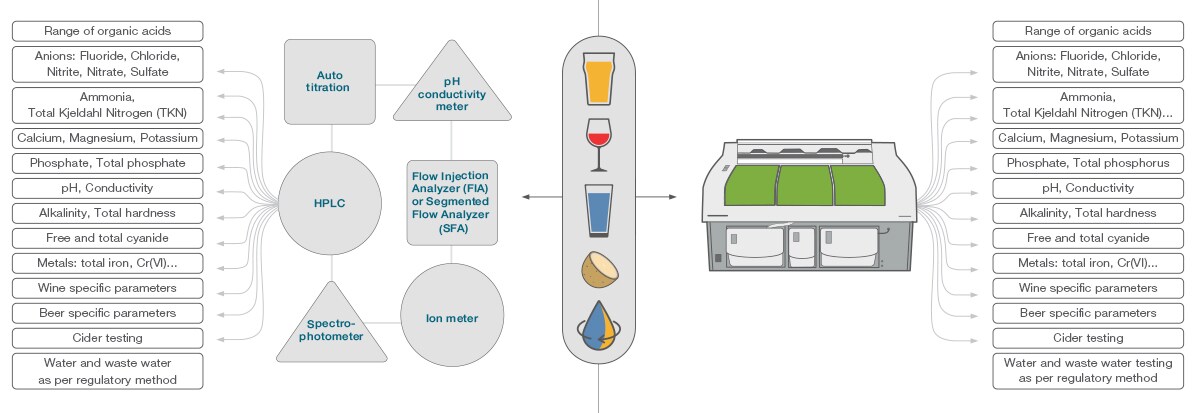 Range of organic acids
Anions: Fluoride, Chloride, Nitrite, Nitrate, Sulfate
Ammonia, Total Kjeldahl Nitrogen (TKN)
Calcium, Magnesium, Potassium
Phosphate, Total phosphate
pH, Conductivity
Alkalinity, Total hardness
Free and total cyanide
Metals: total iron, Cr(VI)...
Wine specific parameters
Beer specific parameters
Cider testing
Water and waste water as per regulatory method

Auto titration
pH conductivity meter
HPLC
Flow Injection Analyzer (FIA) or Segmented Flow Analyzer (SFA)
Spectro-photometer
Ion meter

Range of organic acids
Anions: Fluoride, Chloride, Nitrite, Nitrate, Sulfate
Ammonia, Total Kjeldahl Nitrogen (TKN)...
Calcium, Magnesium, Potassium
Phosphate, Total phosphorus
pH, Conductivity
Alkalinity, Total hardness
Free and total cyanide
Metals: total iron, Cr(VI)...
Wine specific parameters
Beer specific parameters
Cider testing
Water and waste water testing as per regulatory method