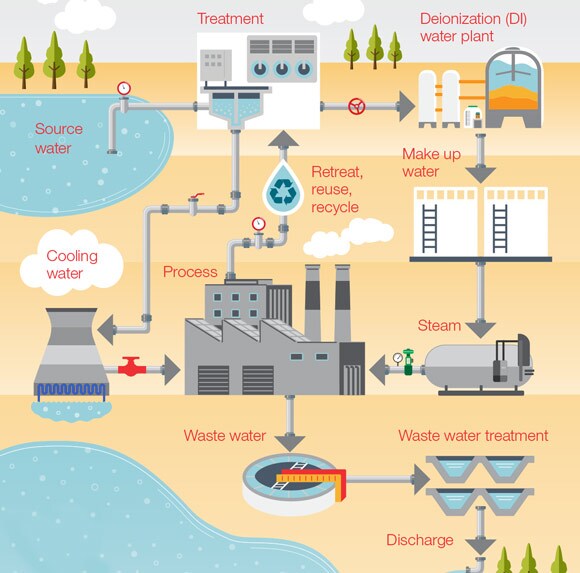 Treatment

Deionization (DI) water plant

Source water

Make up water

Retreat, reuse, recycle

Cooling water

Process

Steam

Waste water

Waste water treatment

Discharge