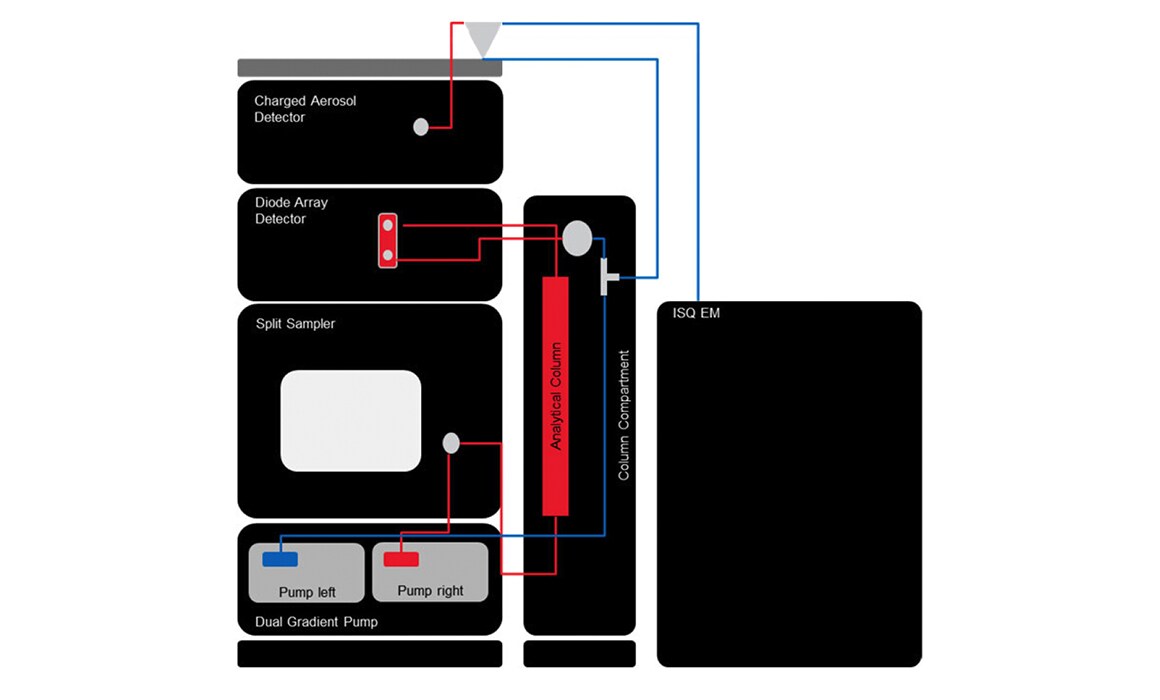 Charged Aerosol Detector

Diode Array Detector

Split Sampler

Analytical Column

Column Compartment

ISQ EM

Pump left

Pump right

Dual Gradient Pump