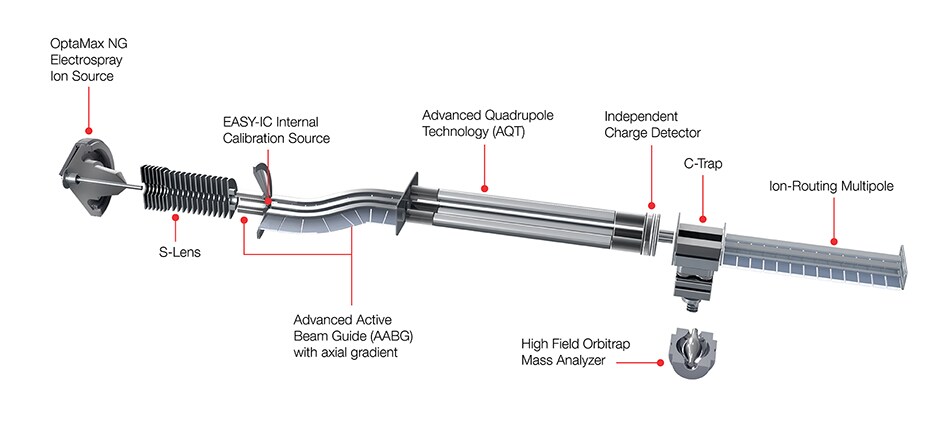 OptaMax NG Electrospray Ion Source

EASY-IC Internal Calibration Source

Advanced Quadrupole Technology (AQT)

Independent Charge Detector

C-Trap

Ion-Routing Multipole

S-Lens

Advanced Active Beam Guide (AABG) with axial gradient

High Field Orbitrap Mass Analyzer