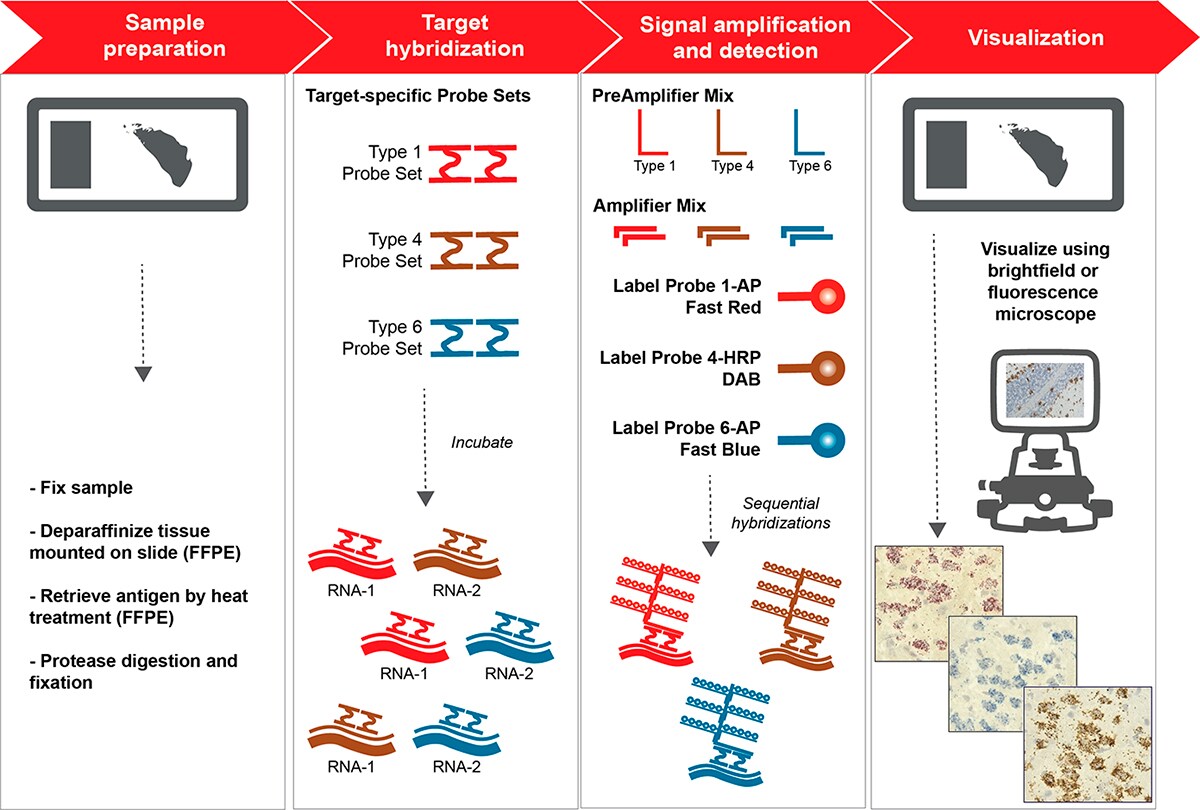 Sample preparation

- Fix sample

- Deparaffinize tissue mounted on slide (FFPE)

- Retrieve antigen by heat treatment (FFPE)

- Protease digestion and fixation

Target hybridization

Target-specific Probe Sets

Type 1 Probe Set

Type 4 Probe Set

Type 6 Probe Set

Incubate

RNA-1

RNA-2

RNA-1

RNA-2

RNA-1

RNA-2

Signal amplification and detection

PreAmplifier Mix

Type 1

Type 4

Type 6

Amplifier Mix

Label Probe 1-AP Fast Red

Label Probe 4-HRP DAB

Label Probe 6-AP Fast Blue

Sequential hybridizations

Visualization

Visualize using brightfield or fluorescence microscope