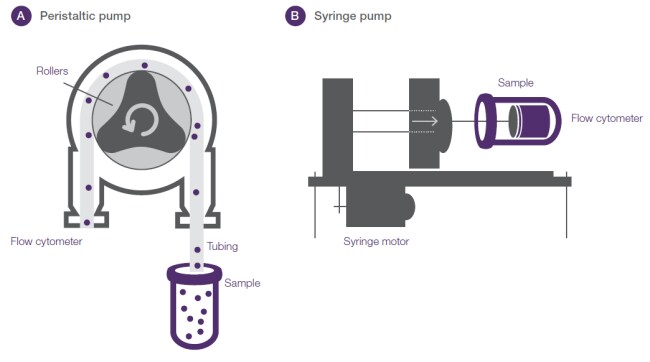 A Peristaltic pump

Rollers

Flow cytometer

Tubing

Sample

B Syringe pump

Sample

Flow cytometer

Syringe motor