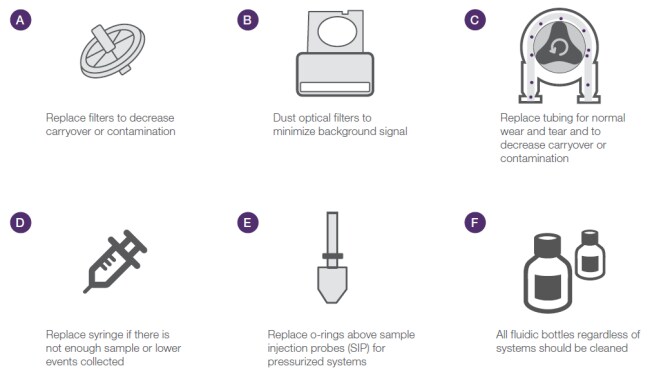 A

Replace filters to decrease carryover or contamination

B

Dust optical filters to minimize background signal

C

Replace tubing for normal wear and tear and to decrease carryover or contamination

D

Replace syringe if there is not enough sample or lower events collected

E

Replace o-rings above sample injection probes (SIP) for pressurized systems

F

All fluidic bottles regardless of systems should be cleaned