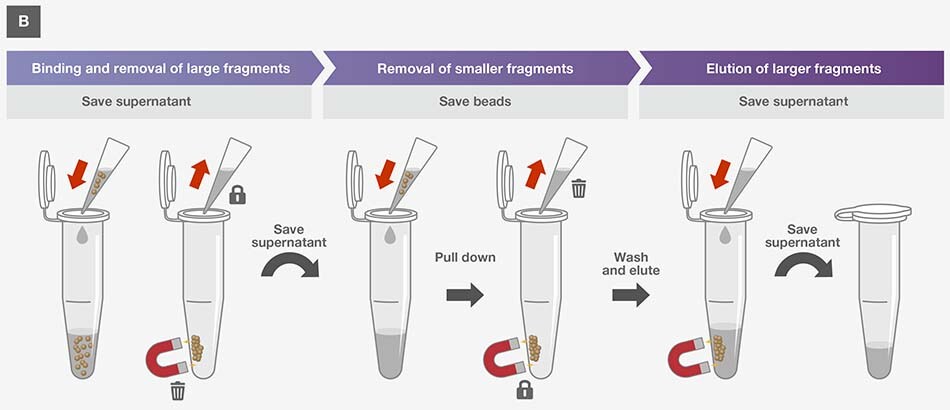 B

Binding and removal of large fragments
Save supernatant

Removal of smaller fragments
Save beads

Elution of larger fragments
Save supernatant

Save supernatant

Pull down

Wash and elute

Save supernatant