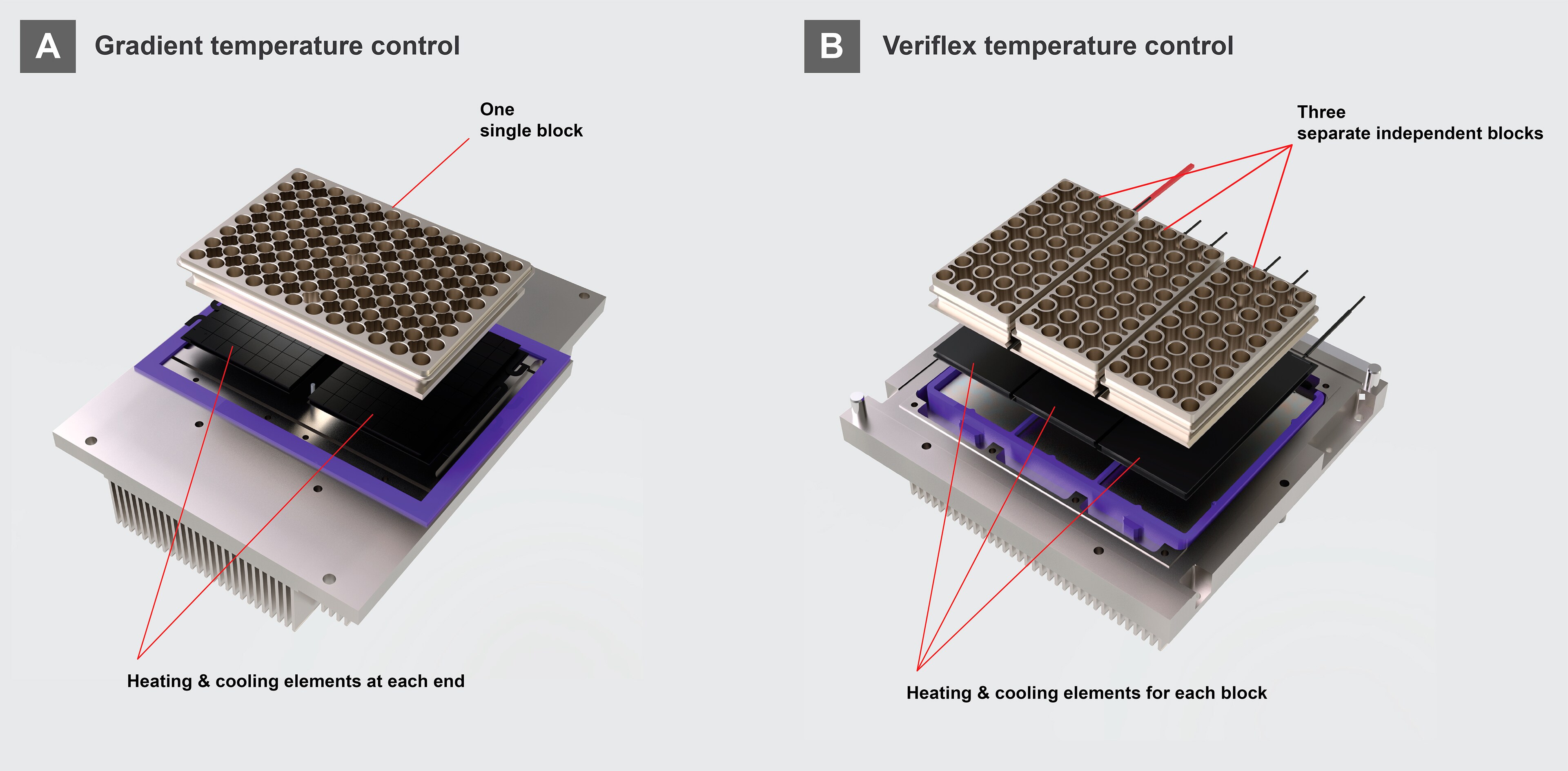 A Gradient temperature control

One single block

Heating & cooling elements at each end

B Veriflex temperature control

Three separate independent blocks

Heating & cooling elements for each block