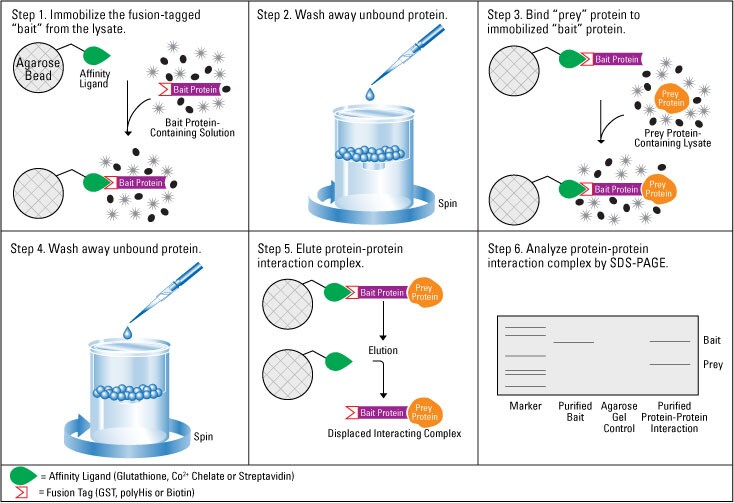 Step 1. Immobilize the fusion-tagged "bait" from the lysate.

Agarose Bead

Affinity Ligand

Bait Protein

Bait Protein-Containing Solution

Bait Protein

Step 2. Wash away unbound protein.

Spin

Step 3. Bind "prey" protein to immobilized "bait" protein.

Bait Protein

Prey Protein

Prey Protein-Containing Lysate

Bait Protein

Prey Protein

Step 4. Wash away unbound protein.

Spin

Step 5. Elute protein-protein interaction complex.

Bait Protein

Prey Protein

Elution

Bait Protein

Prey Protein

Displaced Interacting Complex

Step 6. Analyze protein-protein interaction complex by SDS-PAGE.

Bait

Prey

Marker

Purified Bait

Agarose Gel Control

Purified Protein-Protein Interaction

= Affinity Ligand (Glutathione, $Co^{2+}$ Chelate or Streptavidin)

= Fusion Tag (GST, polyHis or Biotin)