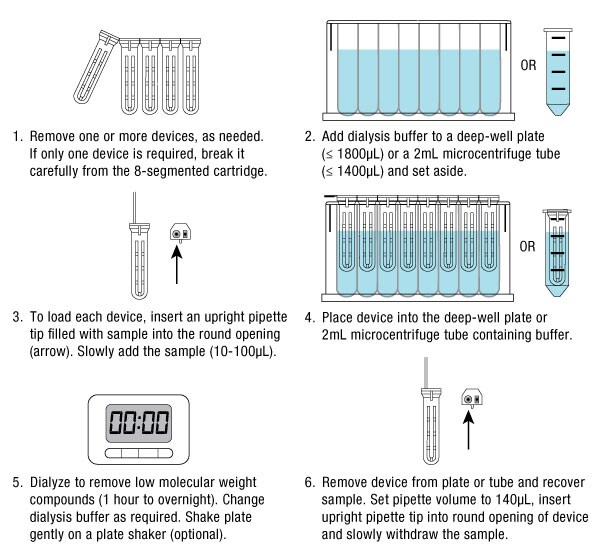 1. Remove one or more devices, as needed. If only one device is required, break it carefully from the 8-segmented cartridge.

OR

2. Add dialysis buffer to a deep-well plate (≤ 1800µL) or a 2mL microcentrifuge tube (≤ 1400µL) and set aside.

3. To load each device, insert an upright pipette tip filled with sample into the round opening (arrow). Slowly add the sample (10-100µL).

OR

4. Place device into the deep-well plate or 2mL microcentrifuge tube containing buffer.

00:00

5. Dialyze to remove low molecular weight compounds (1 hour to overnight). Change dialysis buffer as required. Shake plate gently on a plate shaker (optional).

6. Remove device from plate or tube and recover sample. Set pipette volume to 140µL, insert upright pipette tip into round opening of device and slowly withdraw the sample.