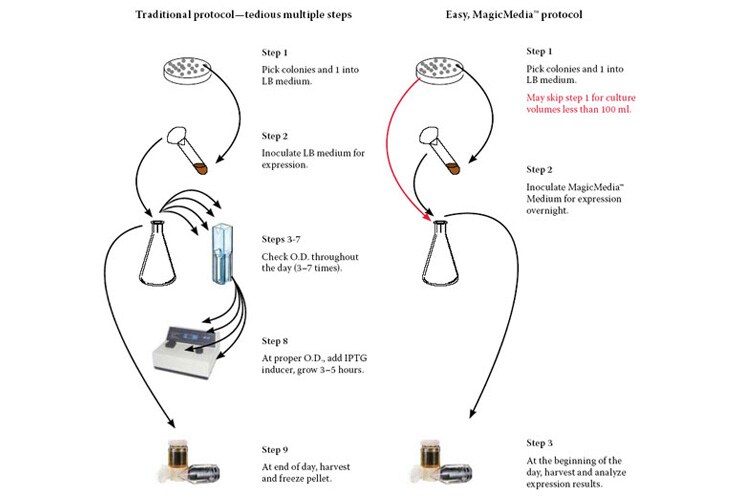 Traditional protocol—tedious multiple steps

Step 1
Pick colonies and 1 into LB medium.

Step 2
Inoculate LB medium for expression.

Steps 3-7
Check O.D. throughout the day (3–7 times).

Step 8
At proper O.D., add IPTG inducer, grow 3–5 hours.

Step 9
At end of day, harvest and freeze pellet.

Easy, MagicMedia™ protocol

Step 1
Pick colonies and 1 into LB medium.
May skip step 1 for culture volumes less than 100 ml.

Step 2
Inoculate MagicMedia™ Medium for expression overnight.

Step 3
At the beginning of the day, harvest and analyze expression results.