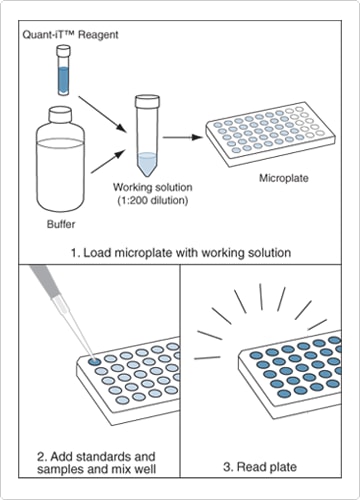 Quant-iT™ Reagent

Buffer

Working solution
(1:200 dilution)

Microplate

1. Load microplate with working solution

2. Add standards and samples and mix well

3. Read plate